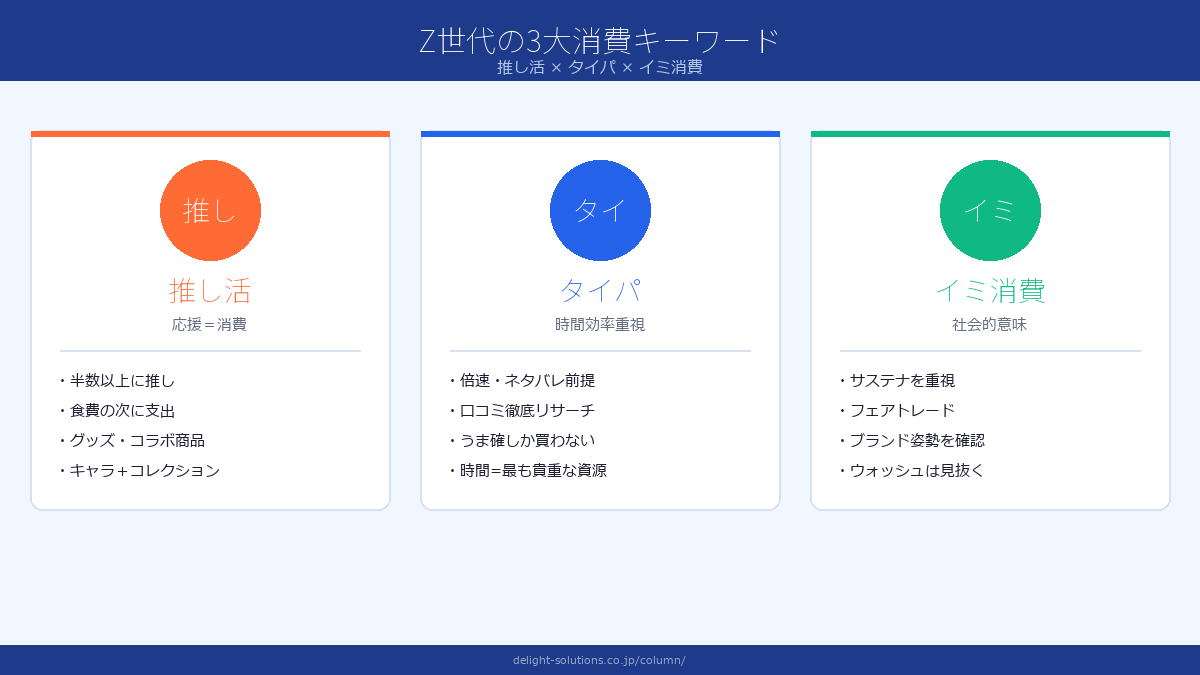 Z世代の3大消費キーワード
推し活 × タイパ × イミ消費

推し

推し活
応援＝消費

・半数以上に推し
・食費の次に支出
・グッズ・コラボ商品
・キャラ＋コレクション

タイ

タイパ
時間効率重視

・倍速・ネタバレ前提
・口コミ徹底リサーチ
・うま確しか買わない
・時間=最も貴重な資源

イミ

イミ消費
社会的意味

・サステナを重視
・フェアトレード
・ブランド姿勢を確認
・ウォッシュは見抜く

delight-solutions.co.jp/column/