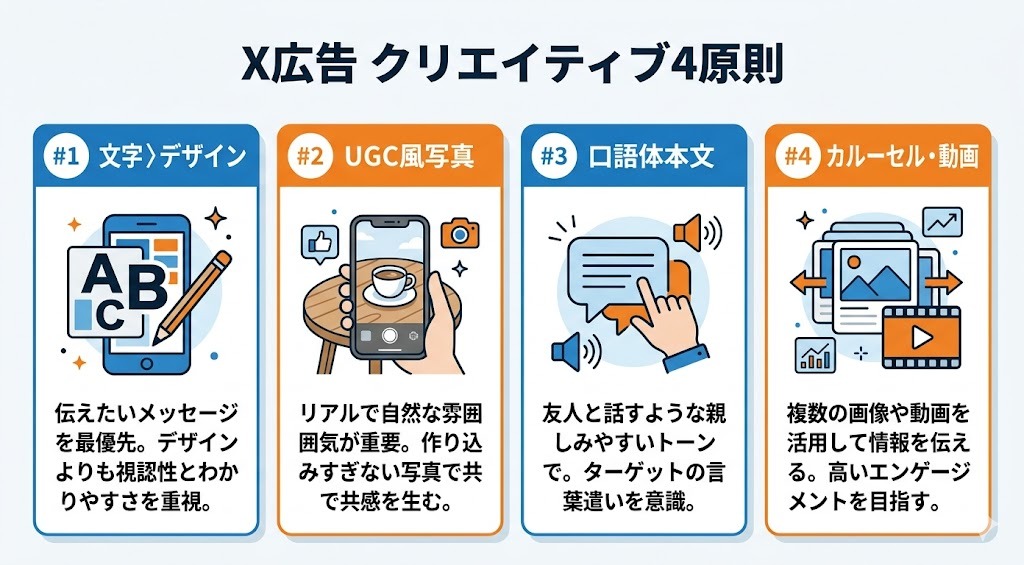 X広告 クリエイティブ4原則

#1 文字〉デザイン

ABC

伝えたいメッセージを最優先。デザインよりも視認性とわかりやすさを重視。

#2 UGC風写真

リアルで自然な雰囲囲気が重要。作り込みすぎない写真で共で共感を生む。

#3 口語体本文

友人と話すような親しみやすいトーンで。ターゲットの言葉遣いを意識。

#4 カルーセル・動画

複数の画像や動画を活用して情報を伝える。高いエンゲージメントを目指す。