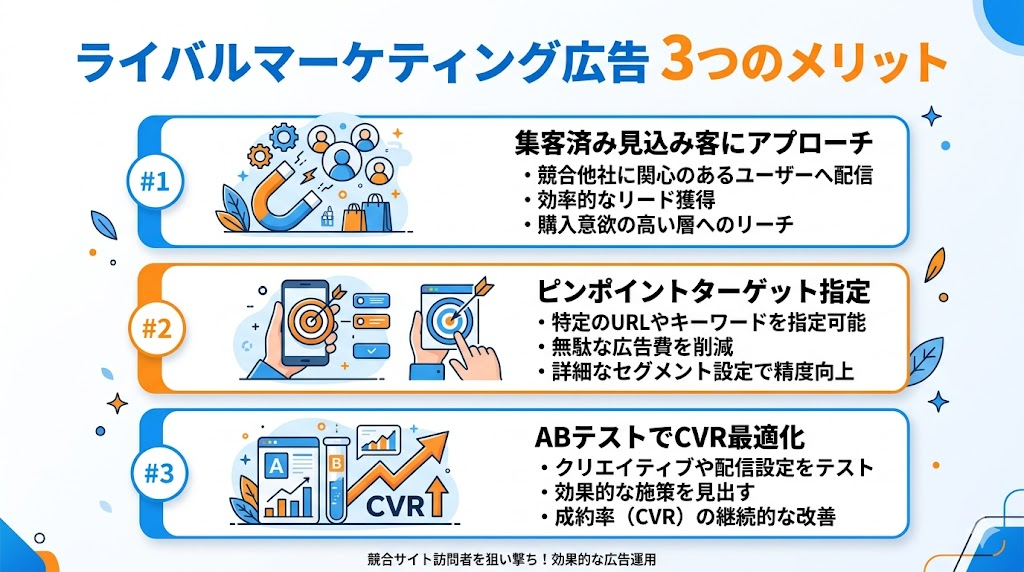 ライバルマーケティング広告 3つのメリット

#1

集客済み見込み客にアプローチ
・競合他社に関心のあるユーザーへ配信
・効率的なリード獲得
・購入意欲の高い層へのリーチ

#2

ピンポイントターゲット指定
・特定のURLやキーワードを指定可能
・無駄な広告費を削減
・詳細なセグメント設定で精度向上

#3

A
B
CVR

ABテストでCVR最適化
・クリエイティブや配信設定をテスト
・効果的な施策を見出す
・成約率（CVR）の継続的な改善

競合サイト訪問者を狙い撃ち！効果的な広告運用